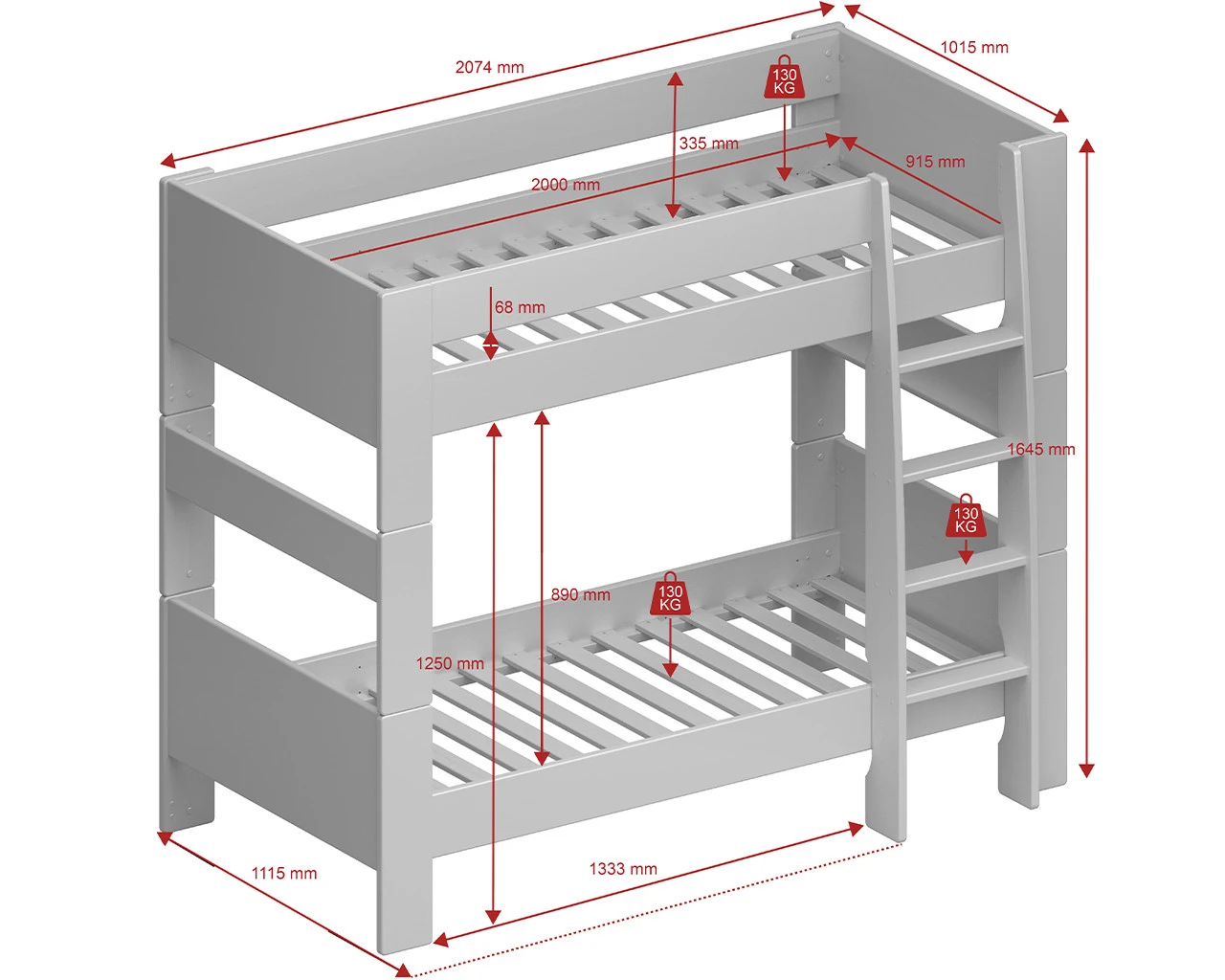 2074 mm

1015 mm

130 KG

335 mm

915 mm

2000 mm

68 mm

1645 mm

130 KG

890 mm

130 KG

1250 mm

1115 mm

1333 mm